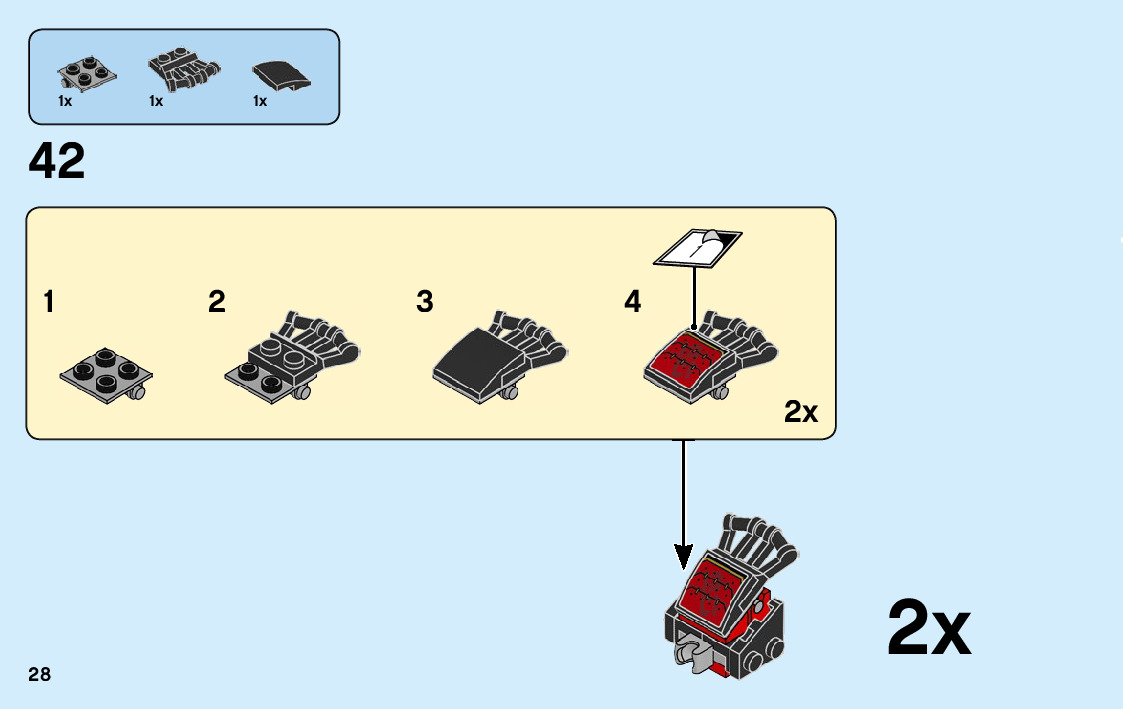 1x 1x 1x

42

1

2

3

4

2x

2x

28