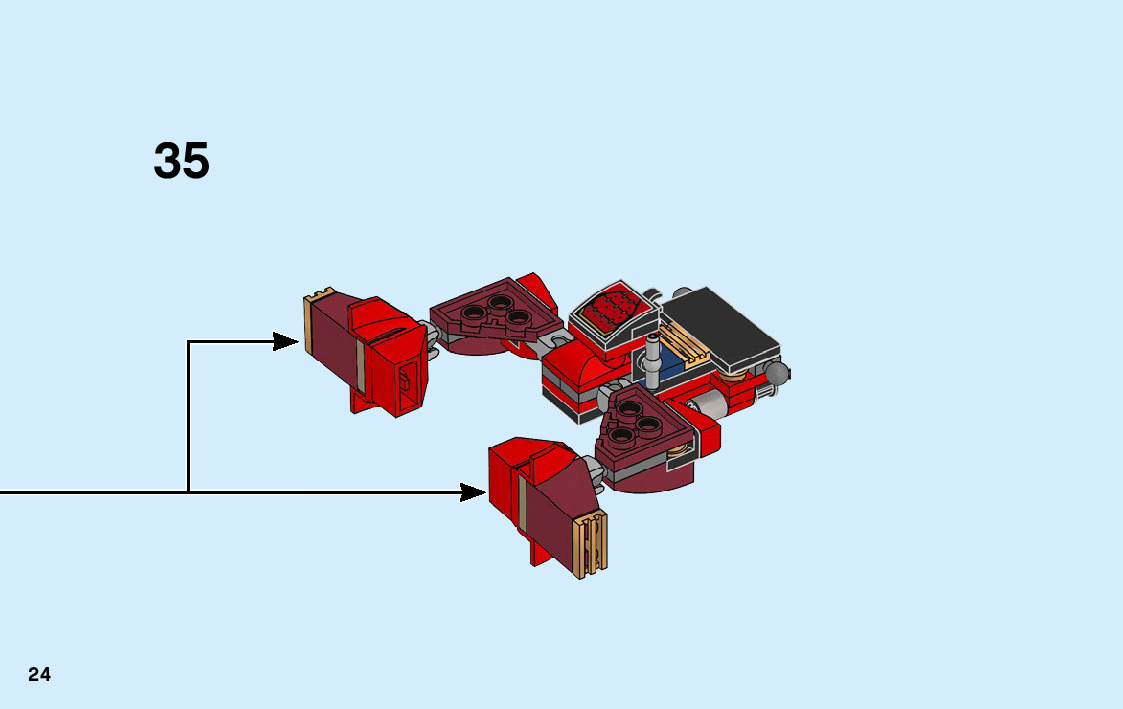 35

24