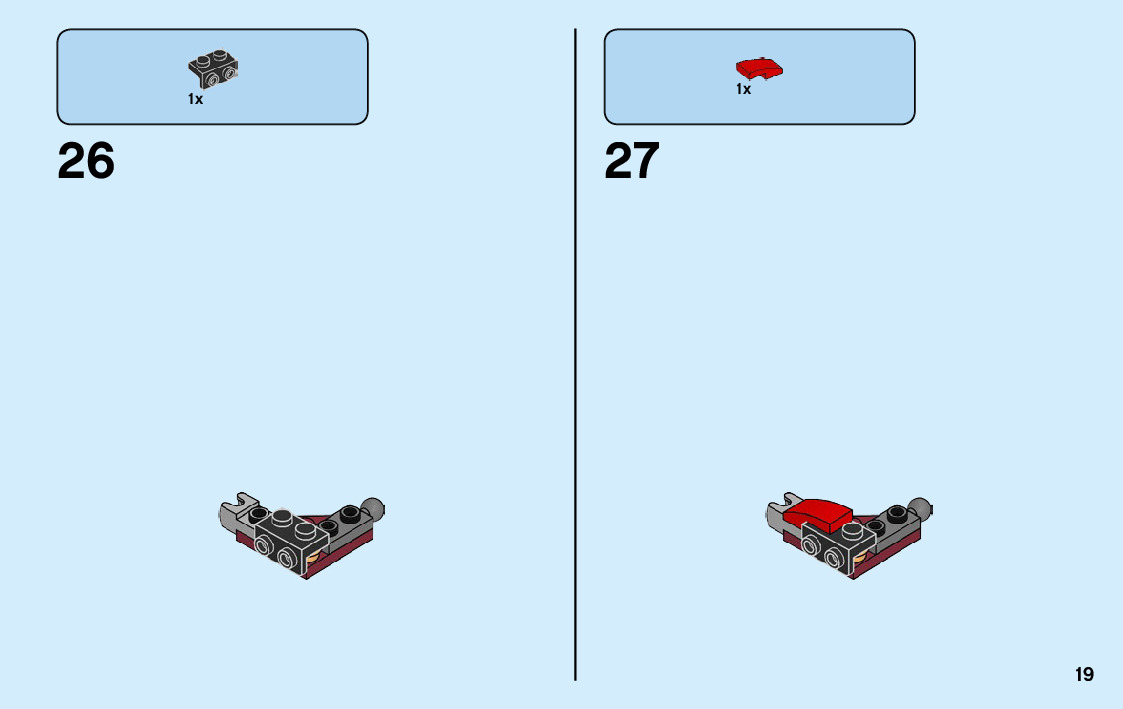 1x

26

1x

27

19