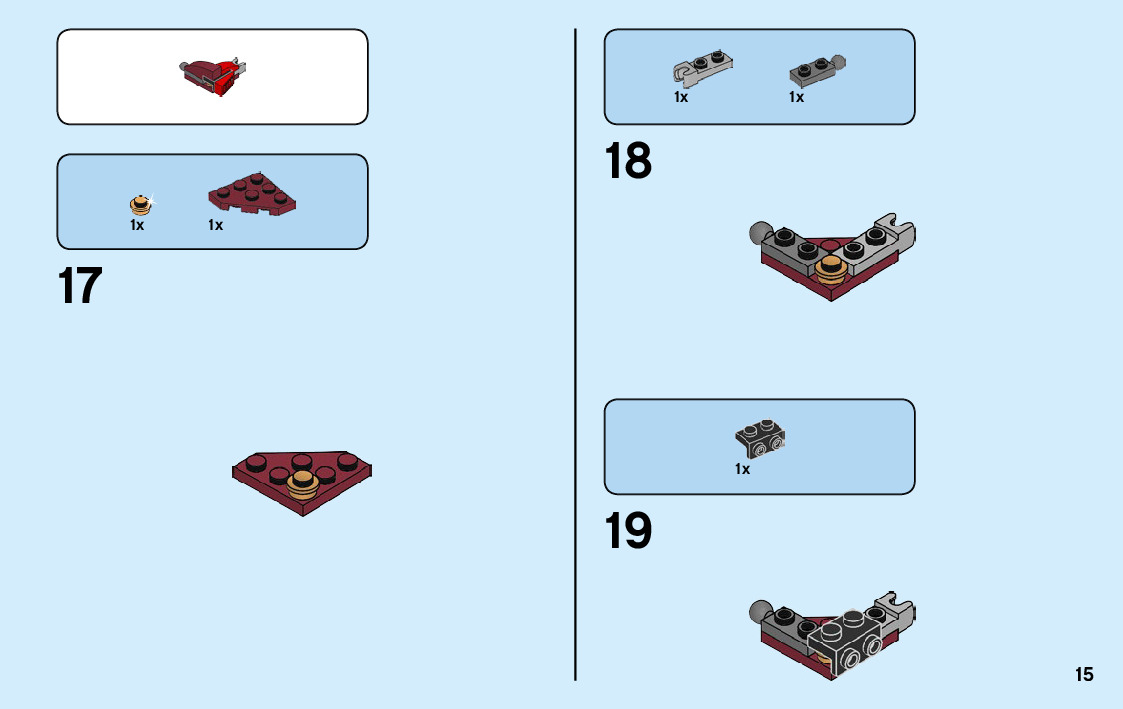 1x 1x

17

1x 1x

18

1x

19

15