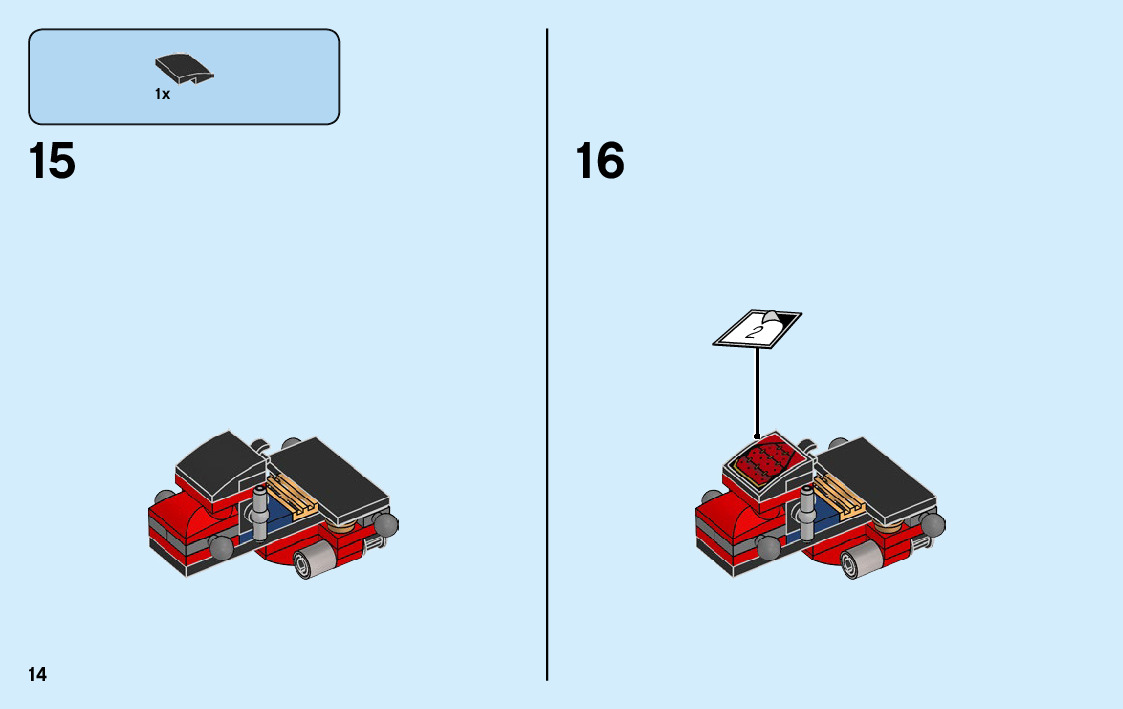 1x

15

16

2

14