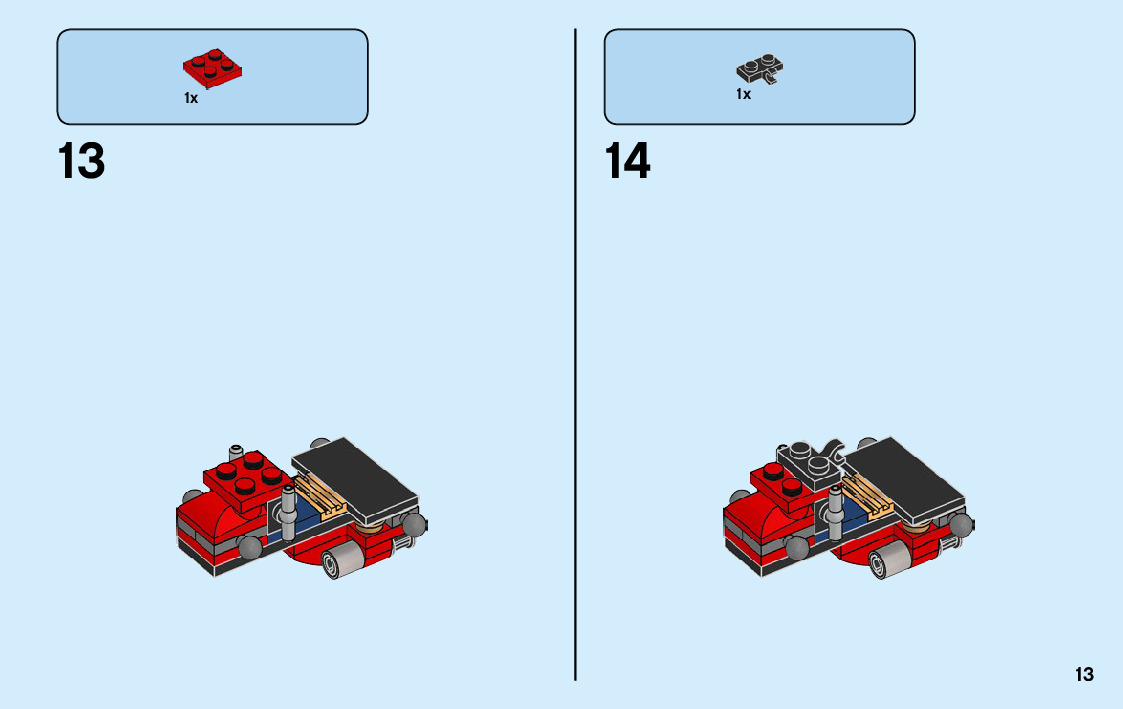 1x

13

1x

14

13