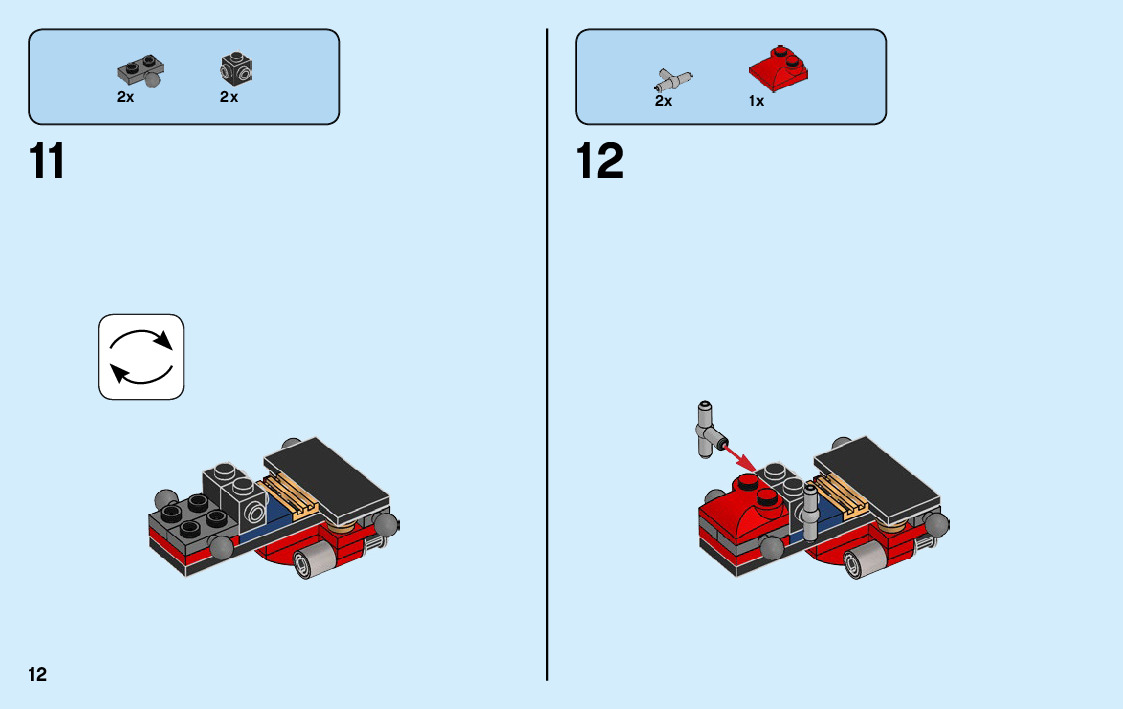 2x 2x

11

2x 1x

12

12