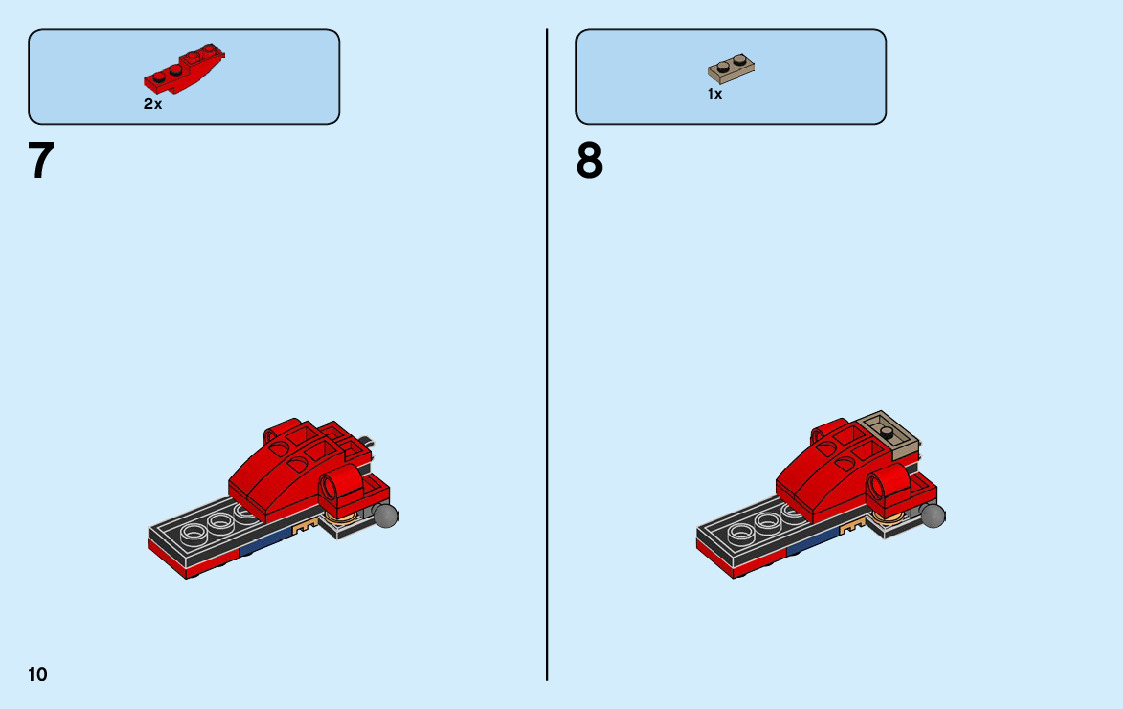 2x

7

1x

8

10