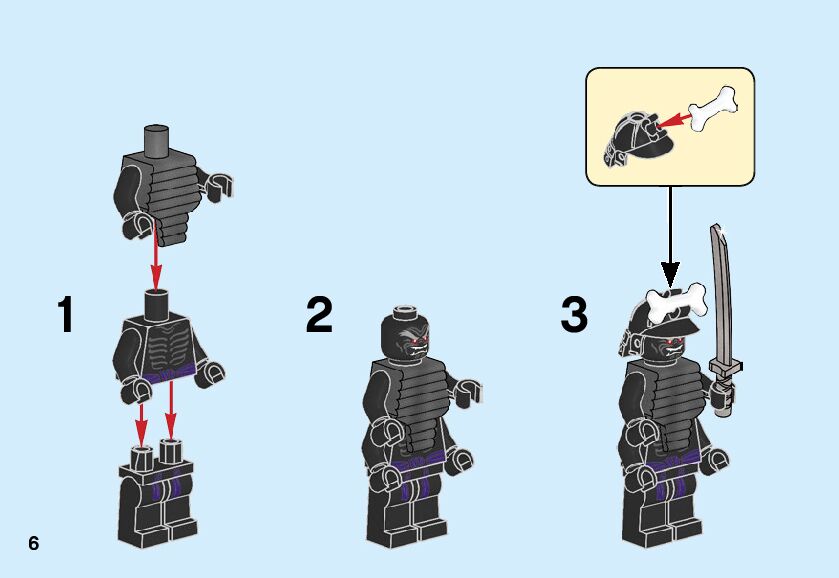 1

2

3

6