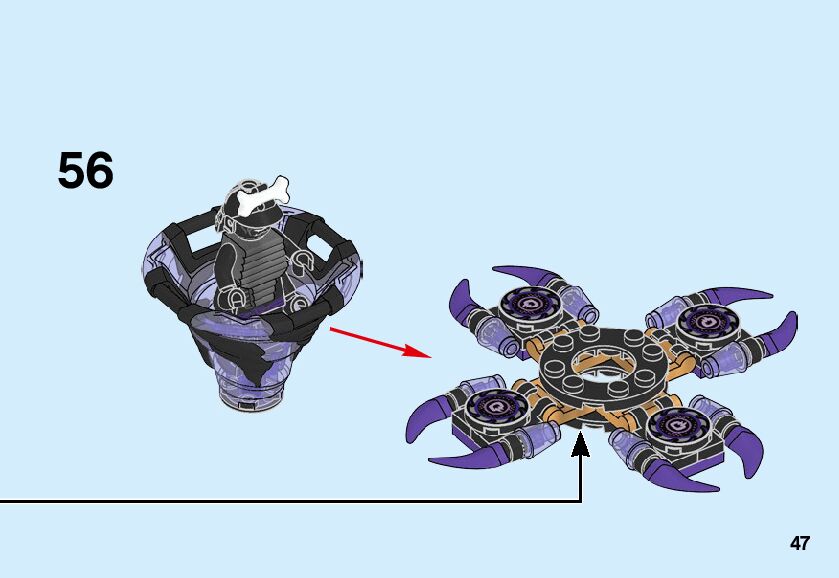 56

47