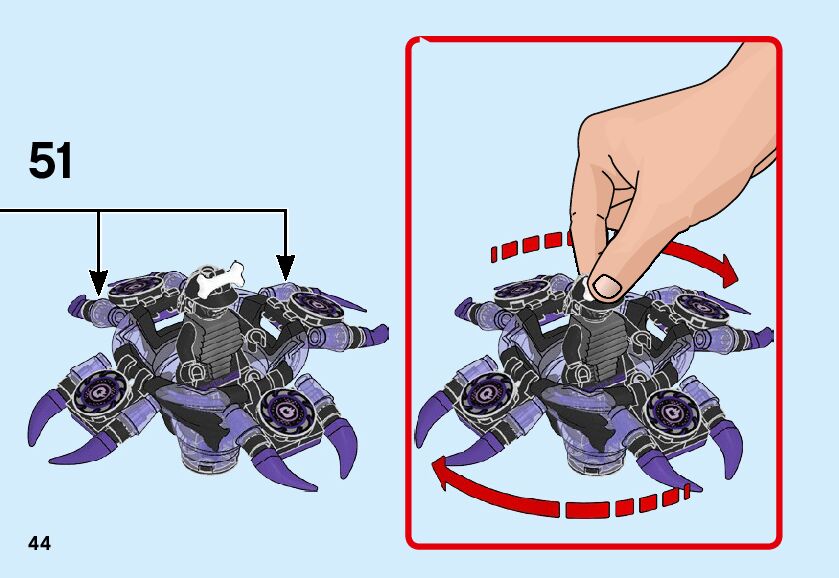 51

44