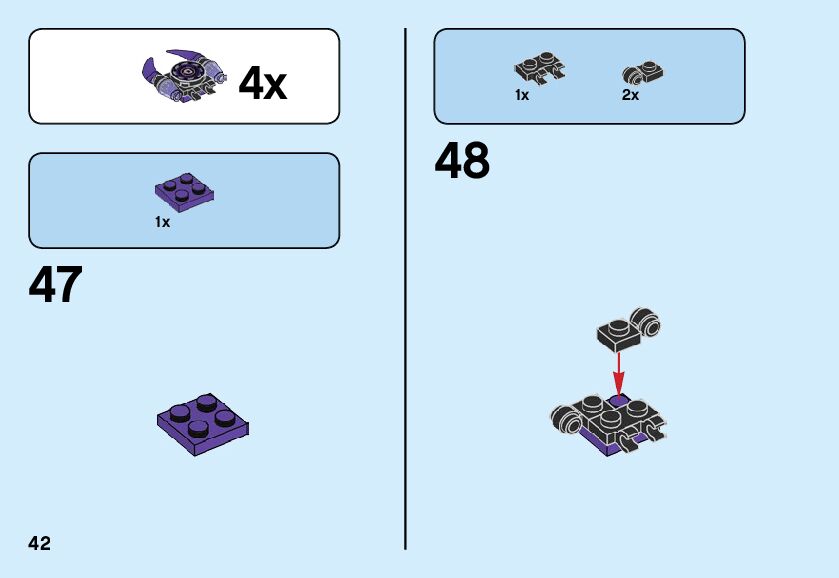 4x

1x

47

42

1x 2x

48