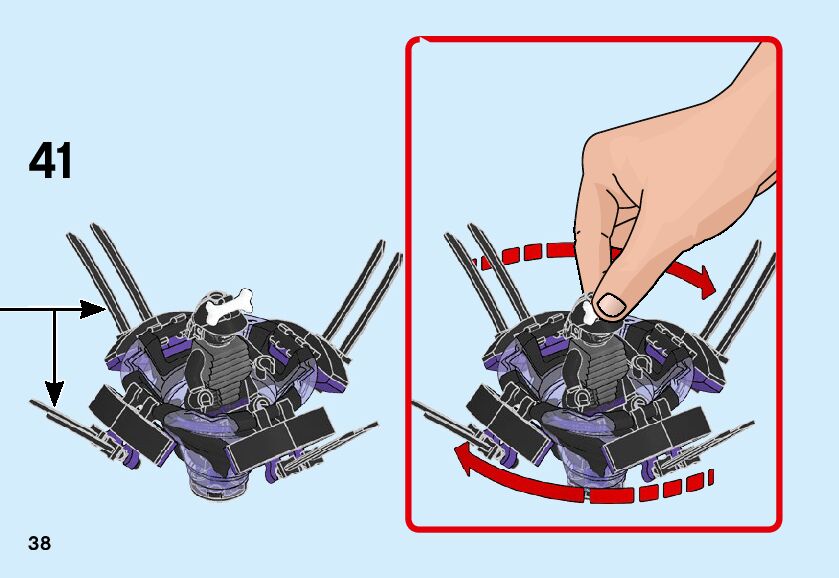 41

38