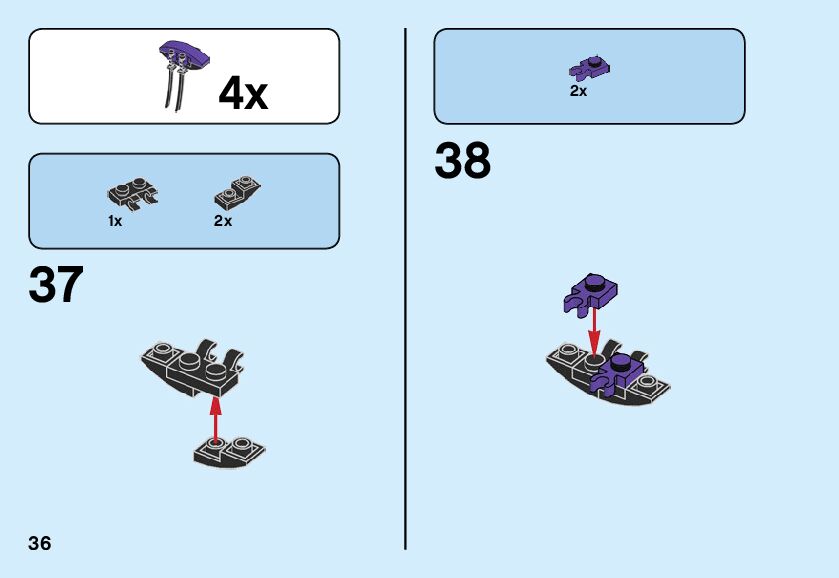 4x

1x 2x

37

36

2x

38