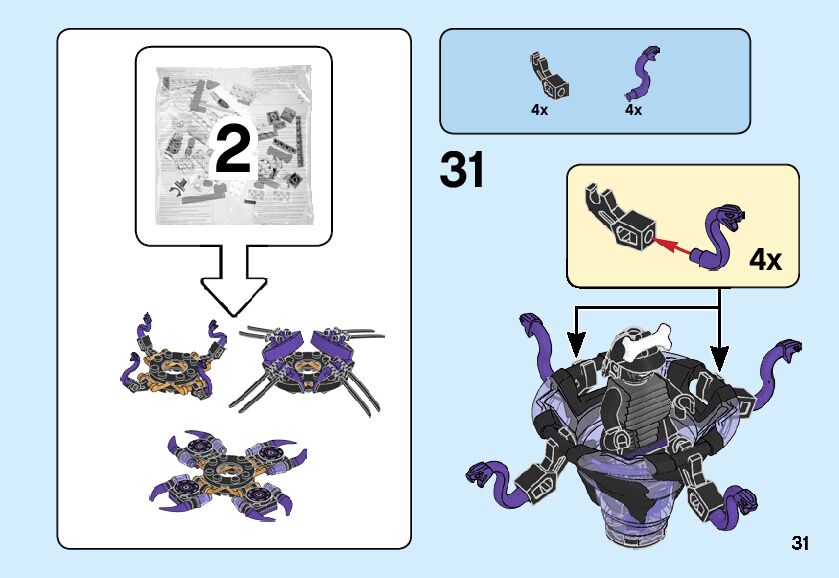 2

4x 4x

31

4x

31