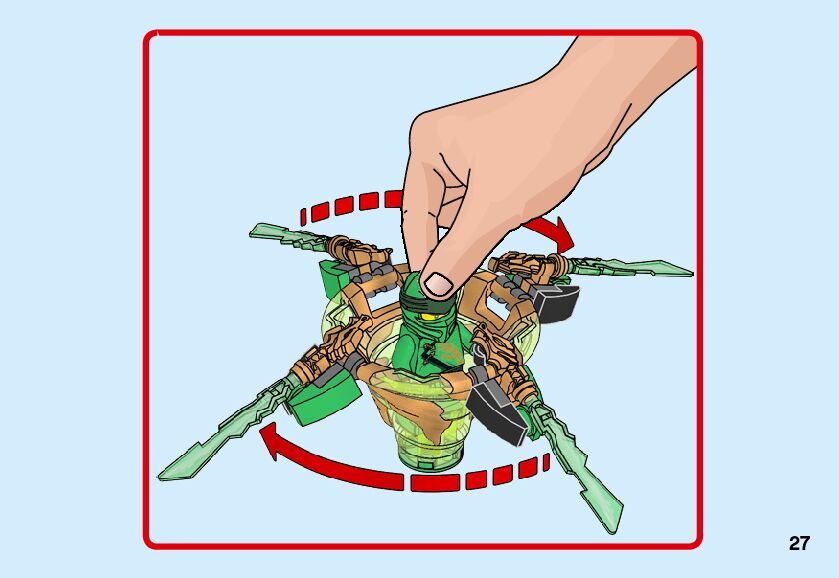 27