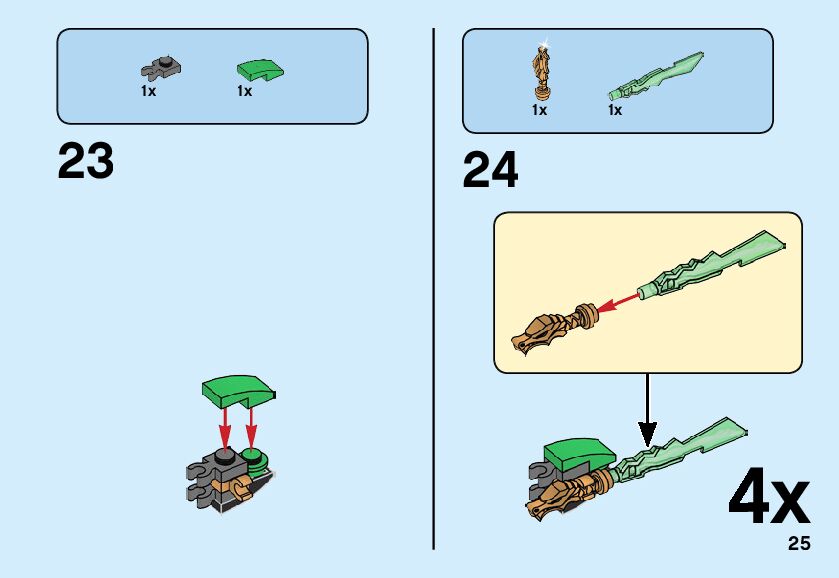 1x 1x

23

1x 1x

24

4x

25