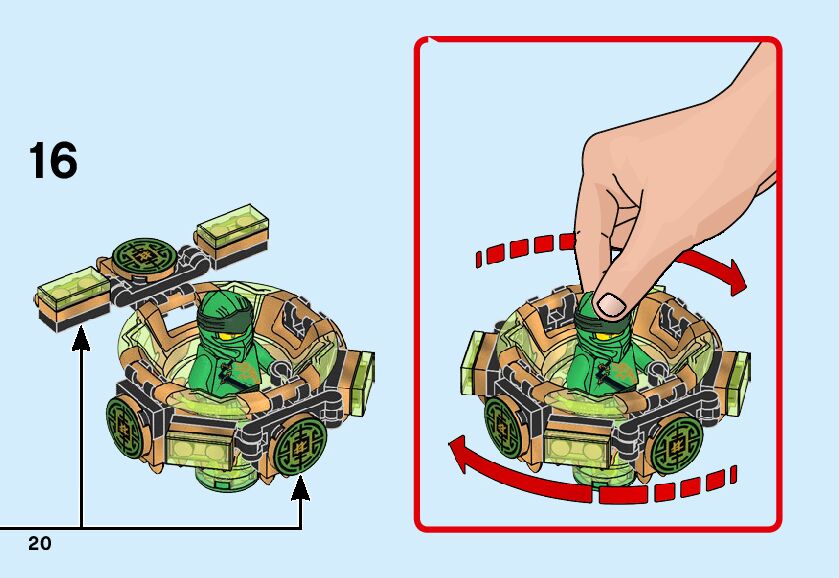 16

20