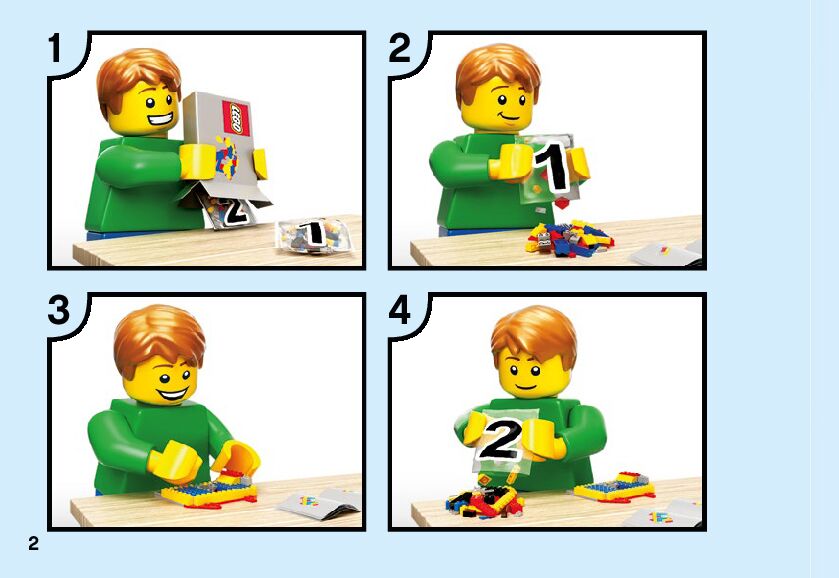 1

LEGO

2

1

2

1

3

4

2

2