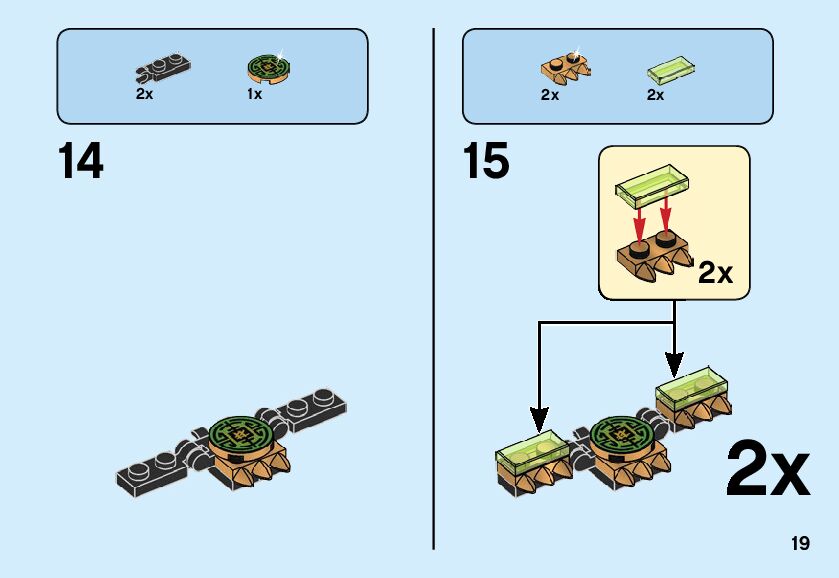 2x
1x

14

2x
2x

15

2x

2x

19