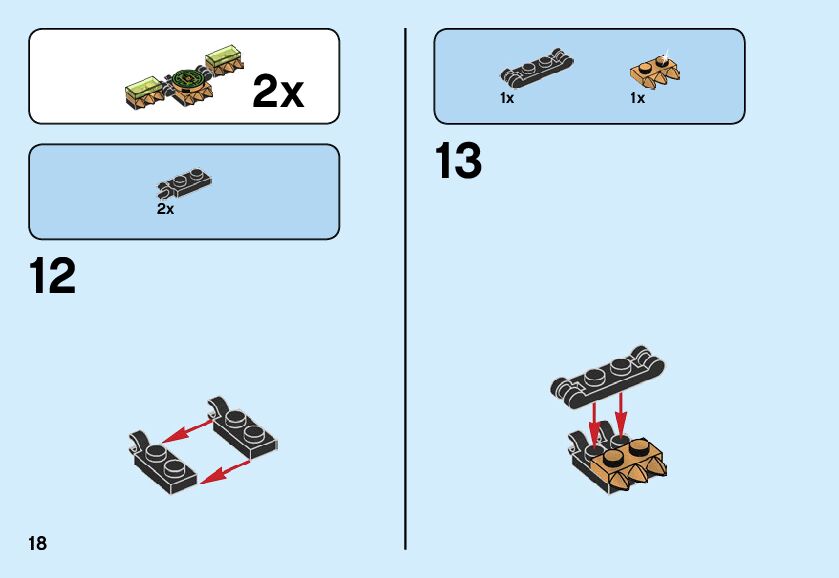 2x

2x

12

18

1x

1x

13