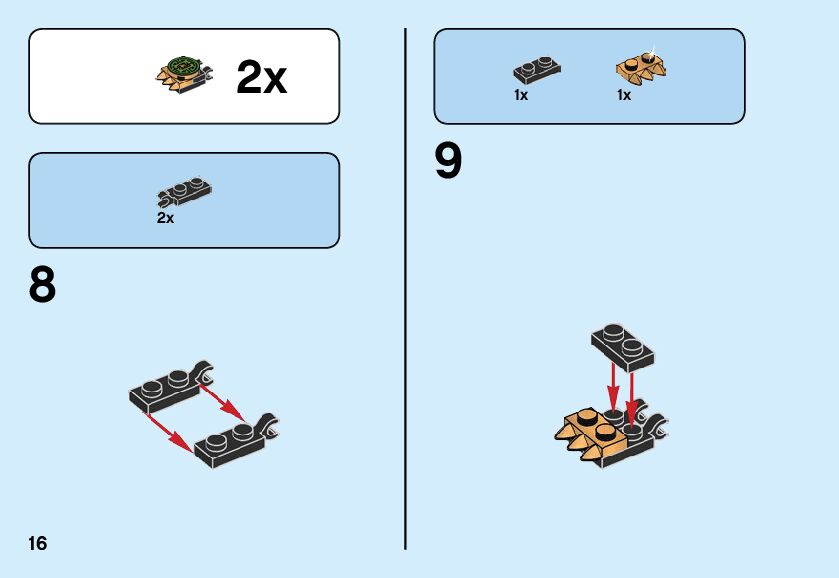 2x

2x

8

16

1x

1x

9