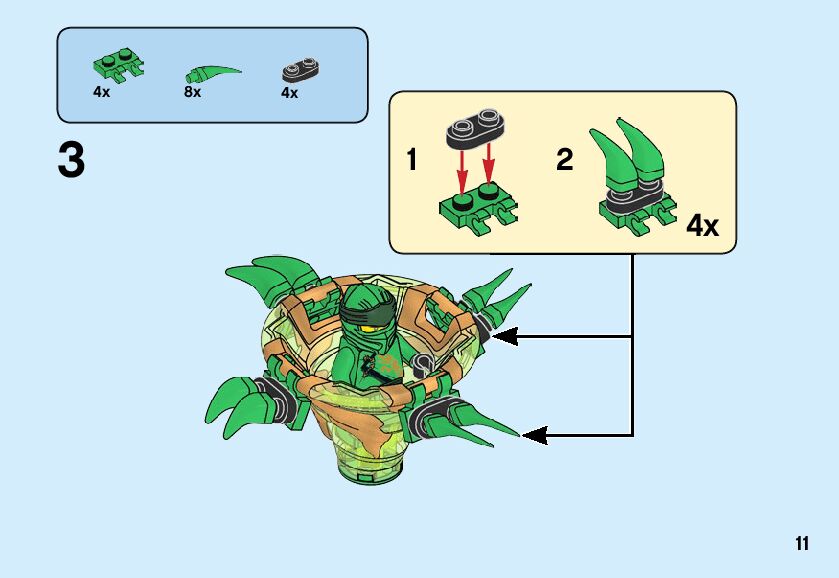 4x 8x 4x

3

1

2

4x

11