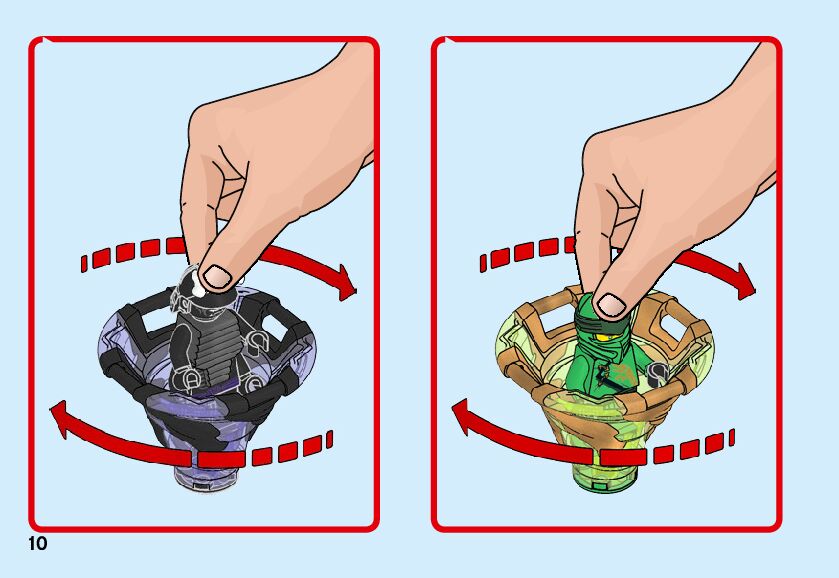 10