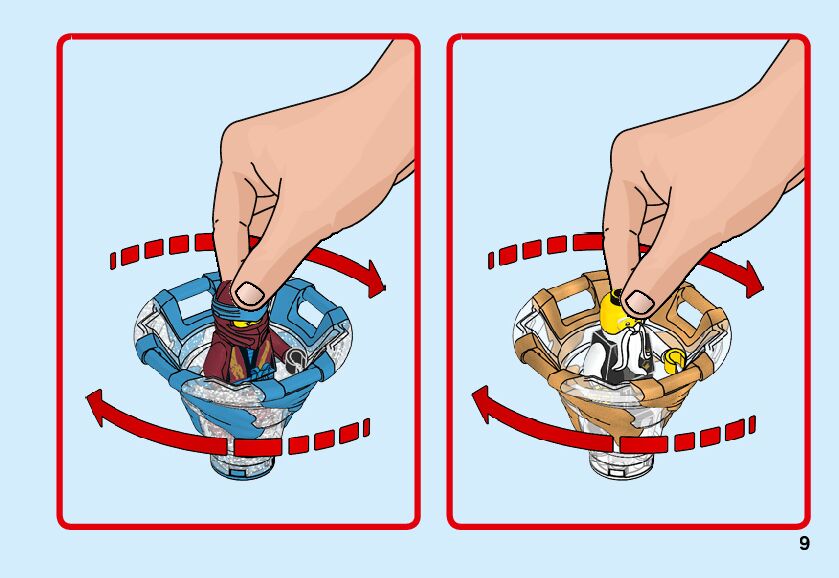 9