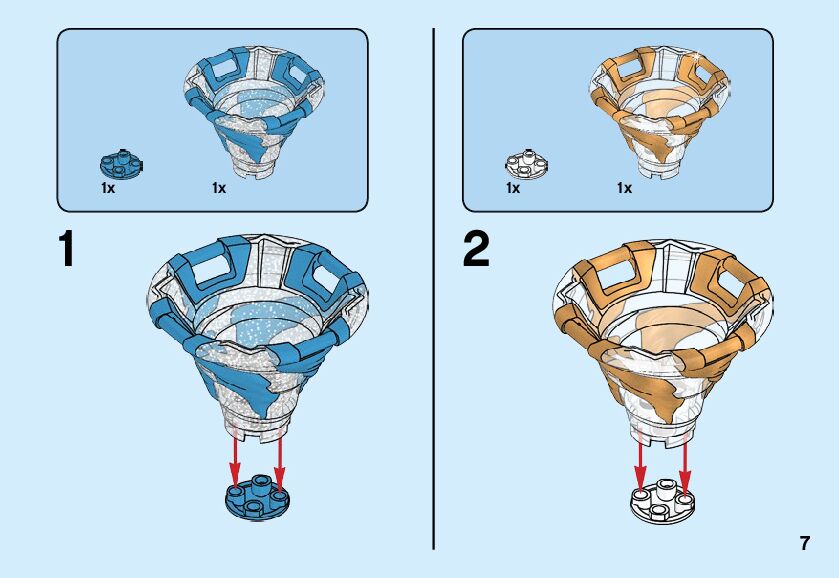 1x 1x

1

1x 1x

2

7