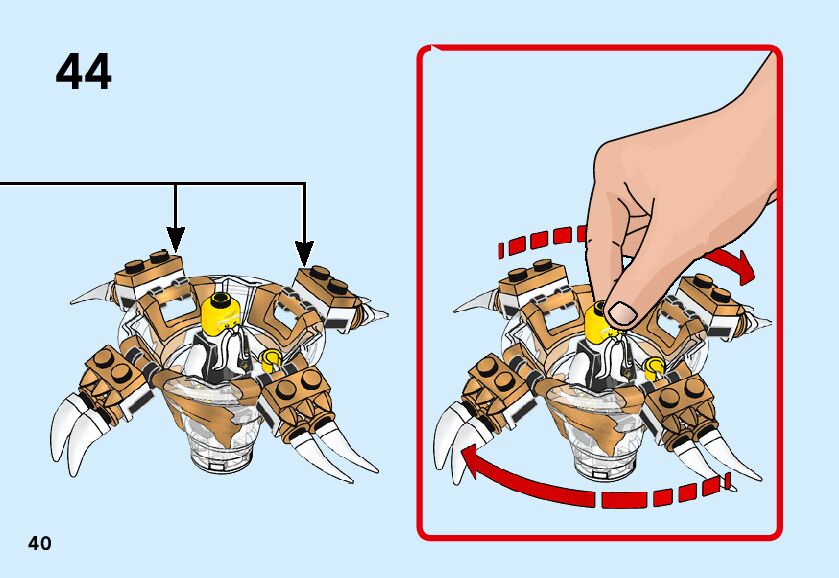 44

40