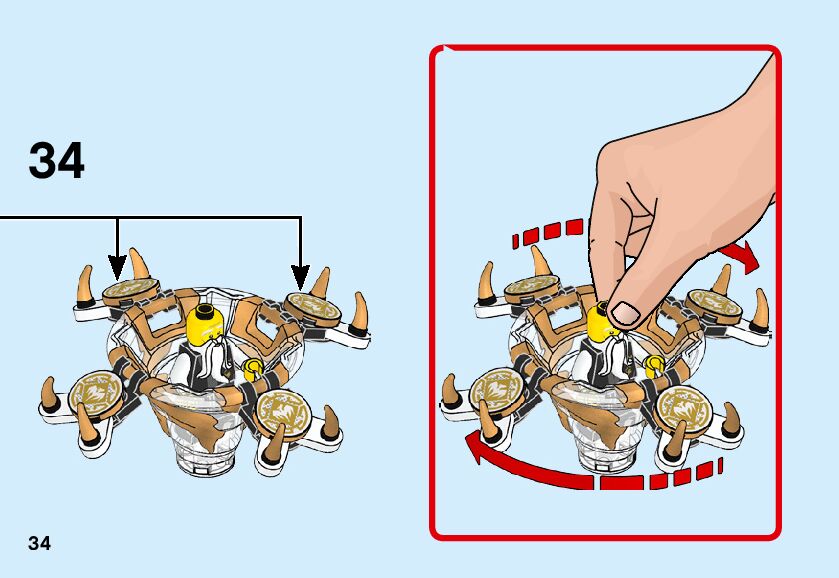 34

34