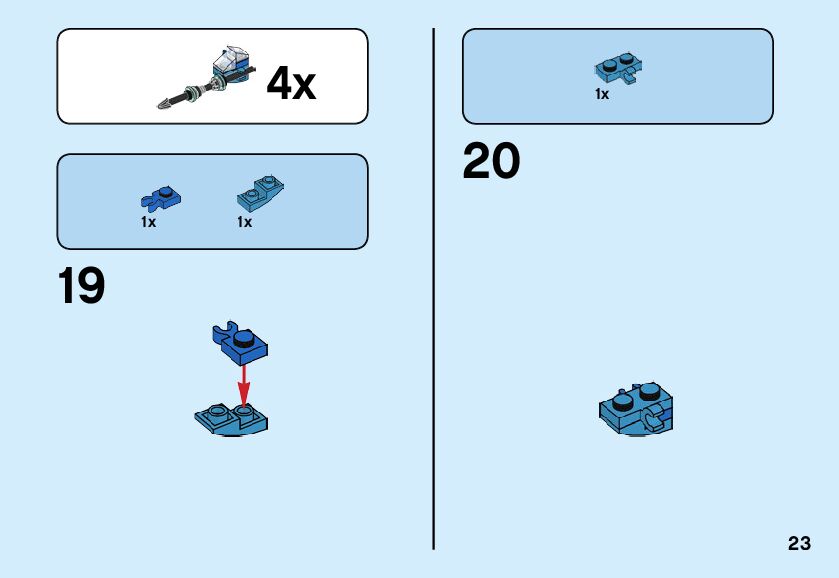 4x

1x

1x

19

1x

20

23