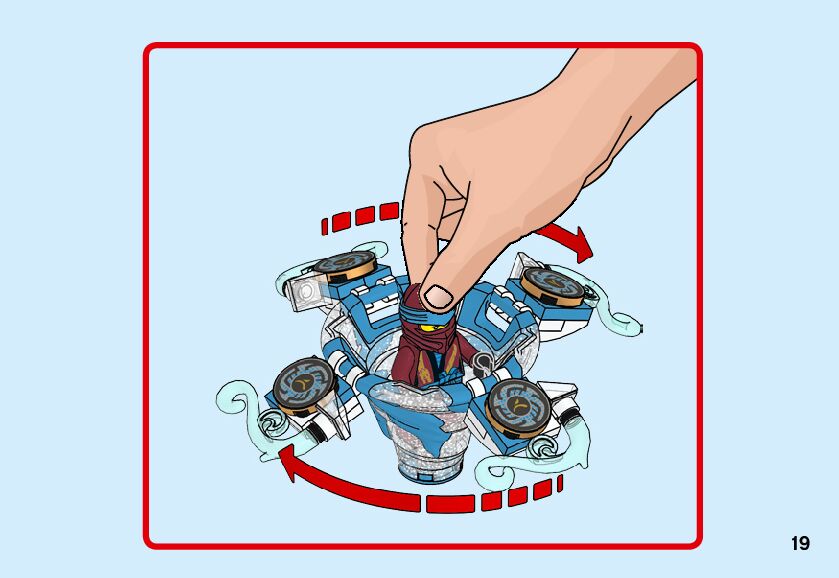 19