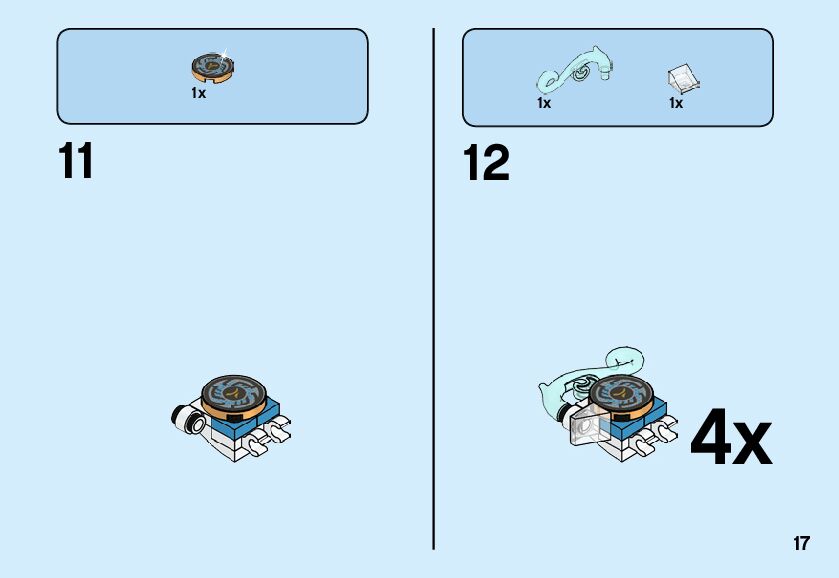 1x

11

1x 1x

12

4x

17