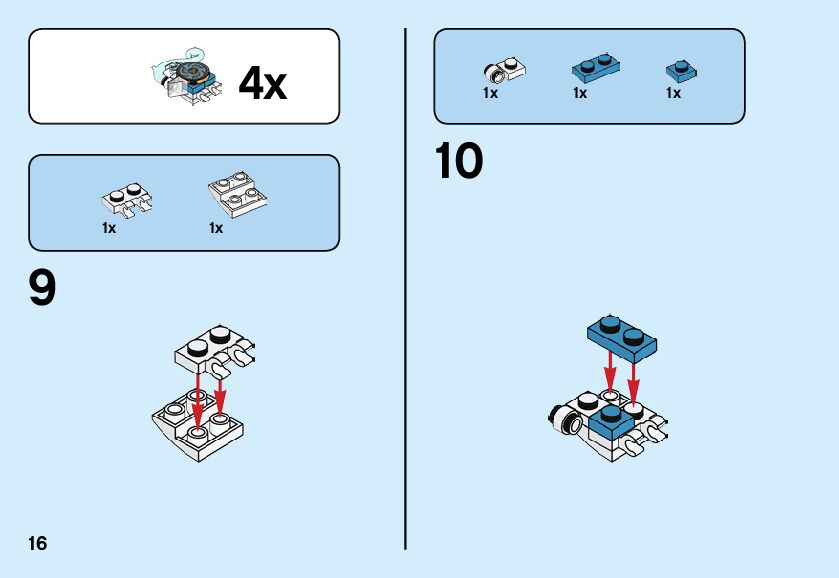 4x

1x 1x

9

16

1x 1x 1x

10