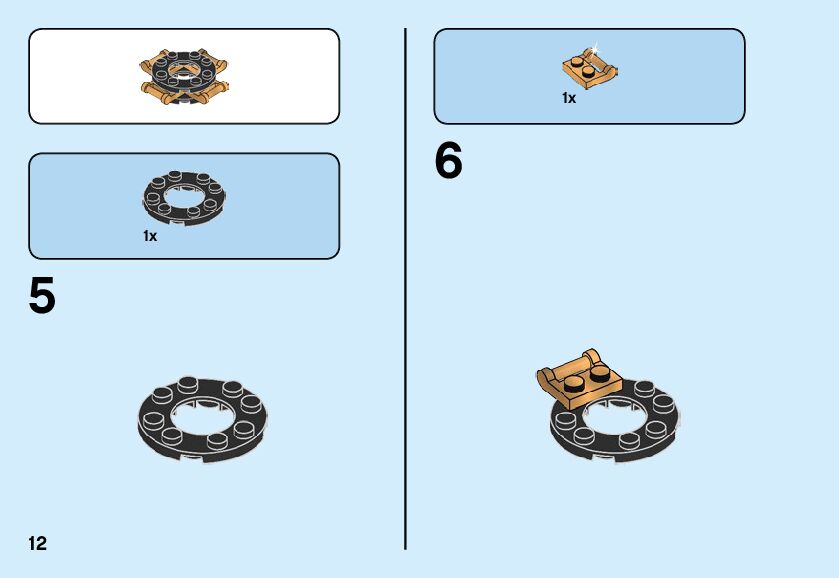 1x

5

12

1x

6