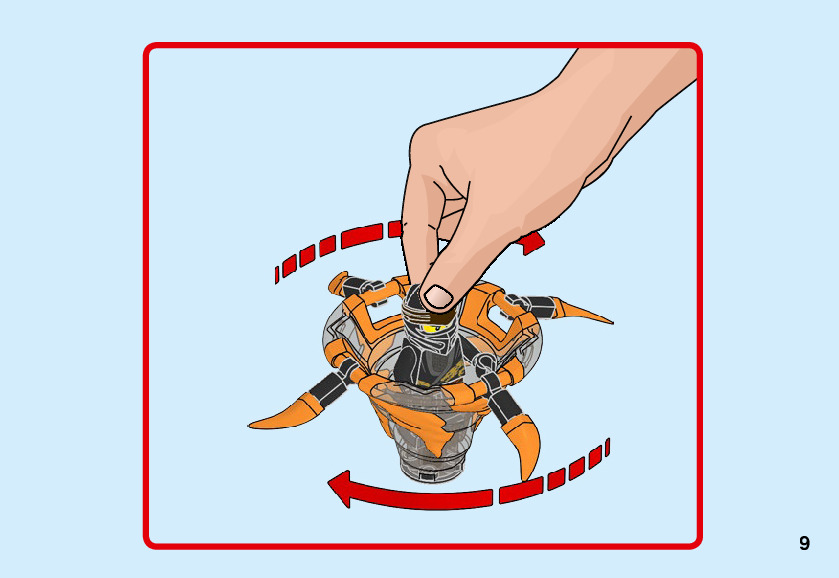 9