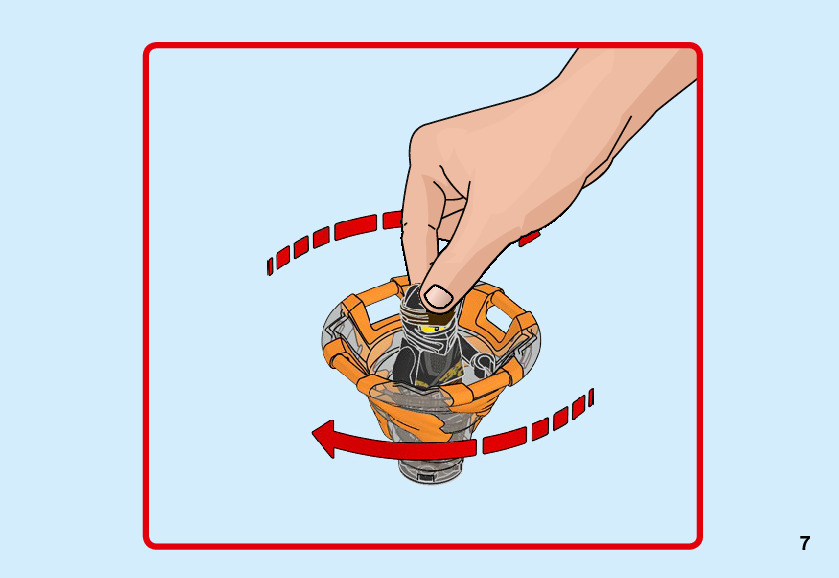 7