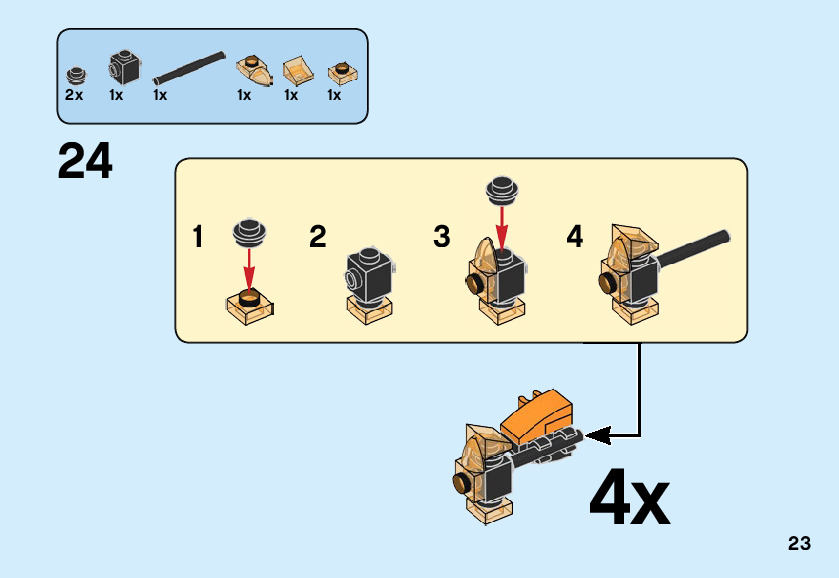 2x 1x 1x 1x 1x 1x

24

1 2 3 4

4x

23