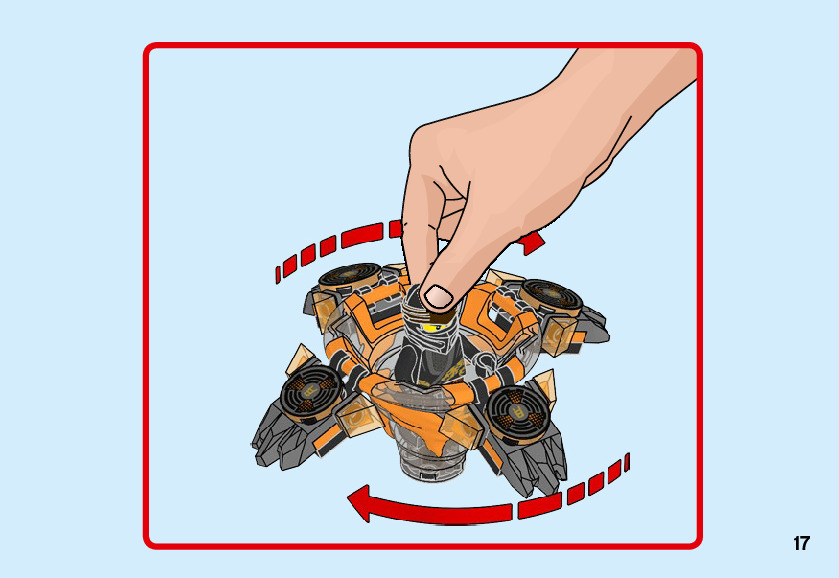 17