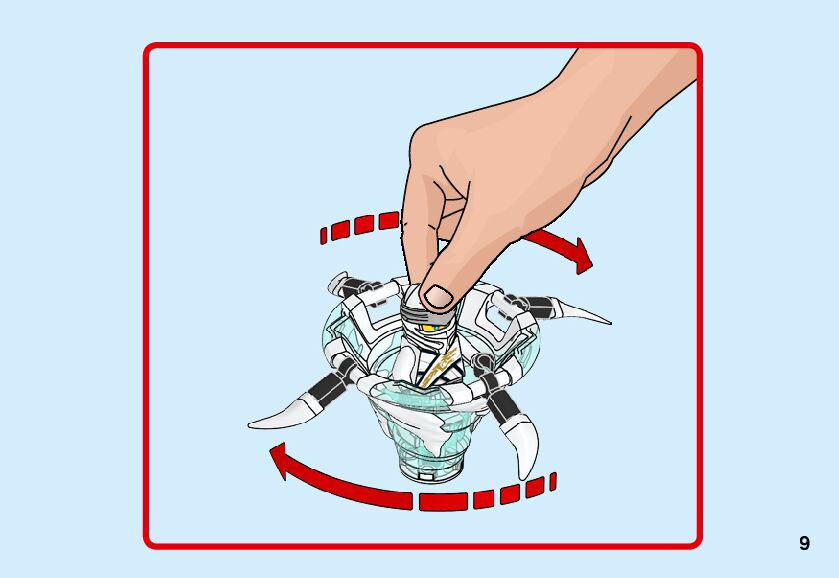 9