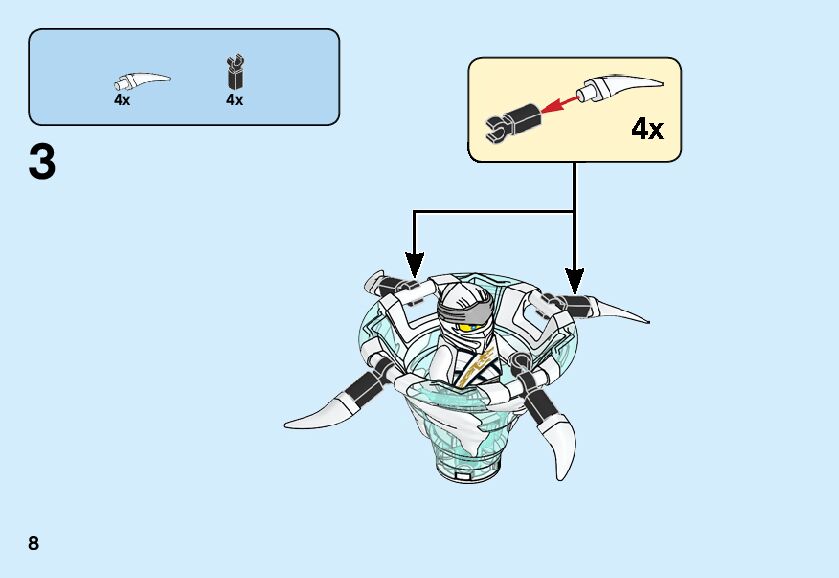 4x
4x

3

4x

8