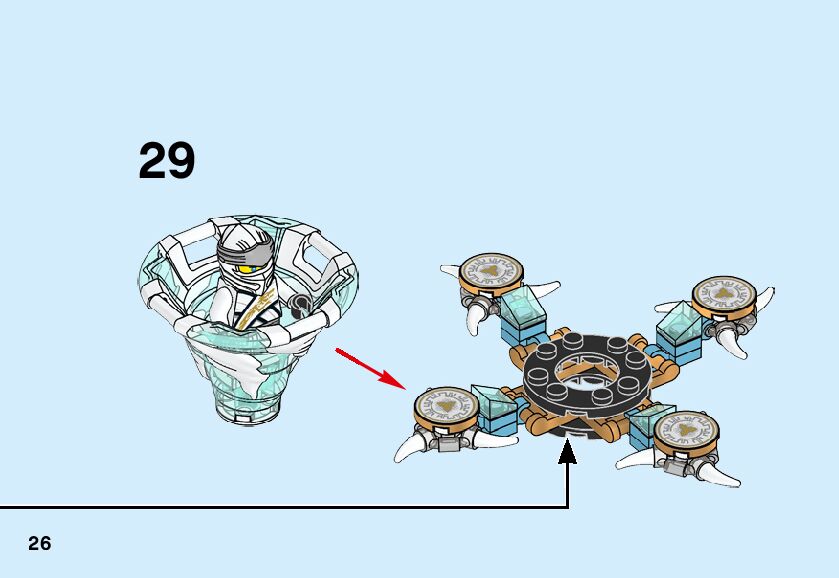 29

26