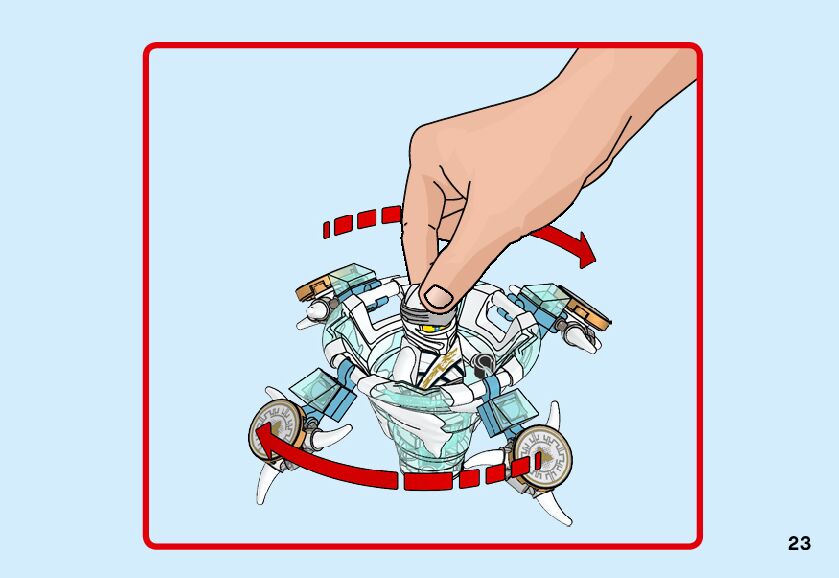 23