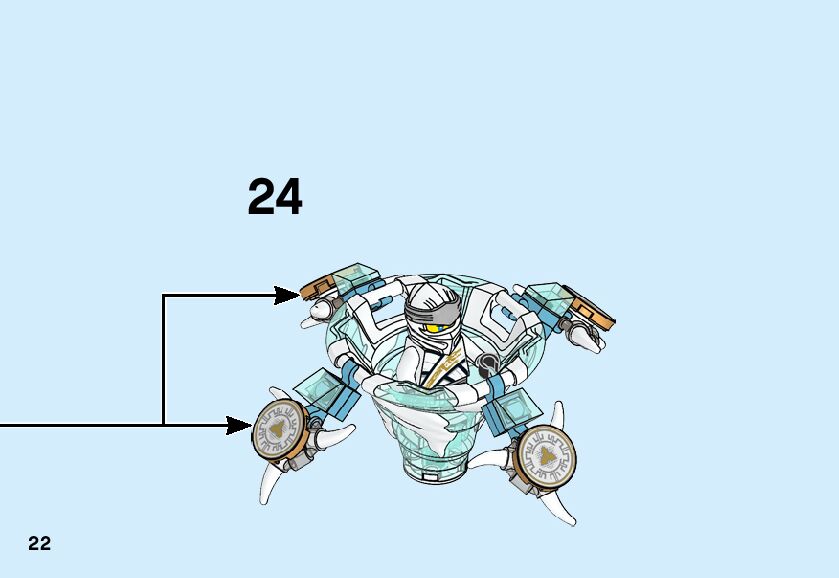 24

22