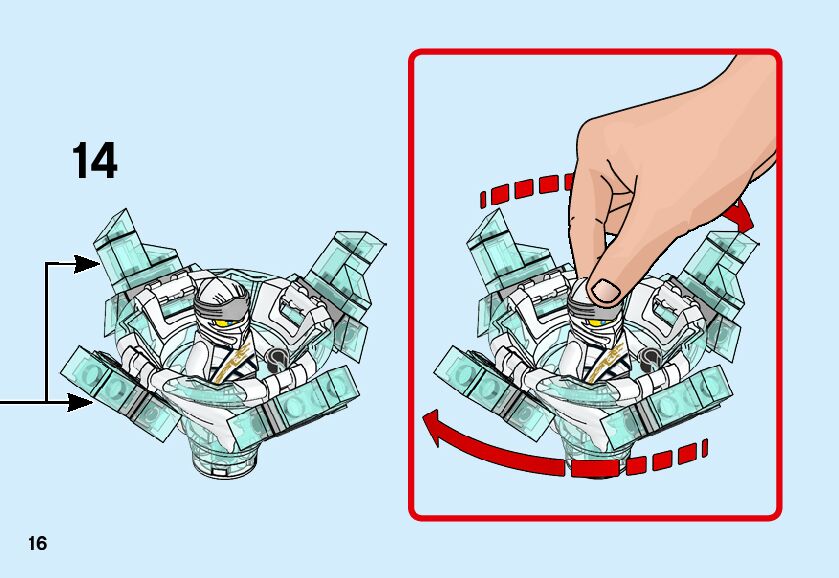 14

16