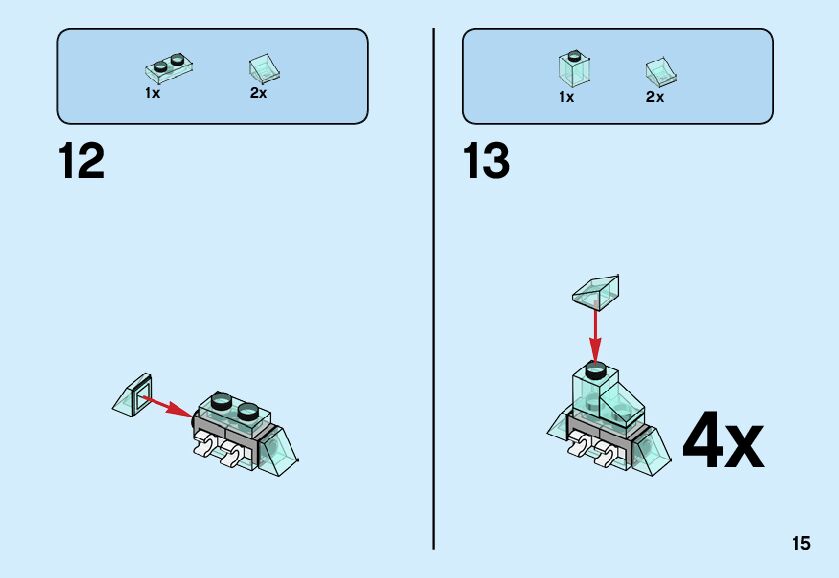 1x 2x

12

1x 2x

13

4x

15