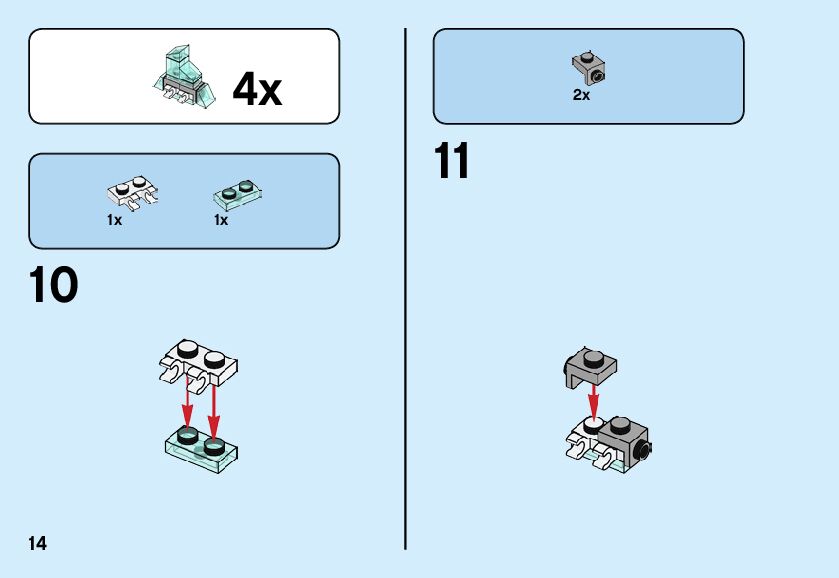 4x

1x

1x

10

14

2x

11