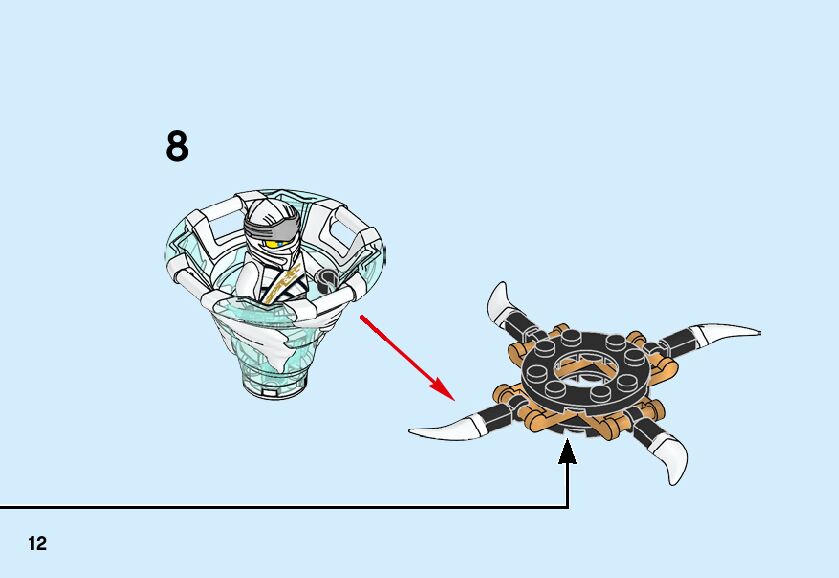 8

12