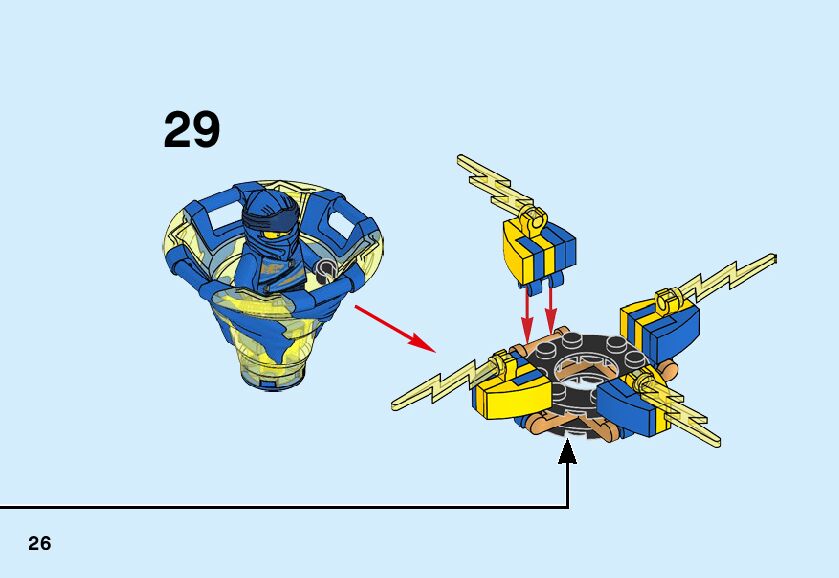 29

26