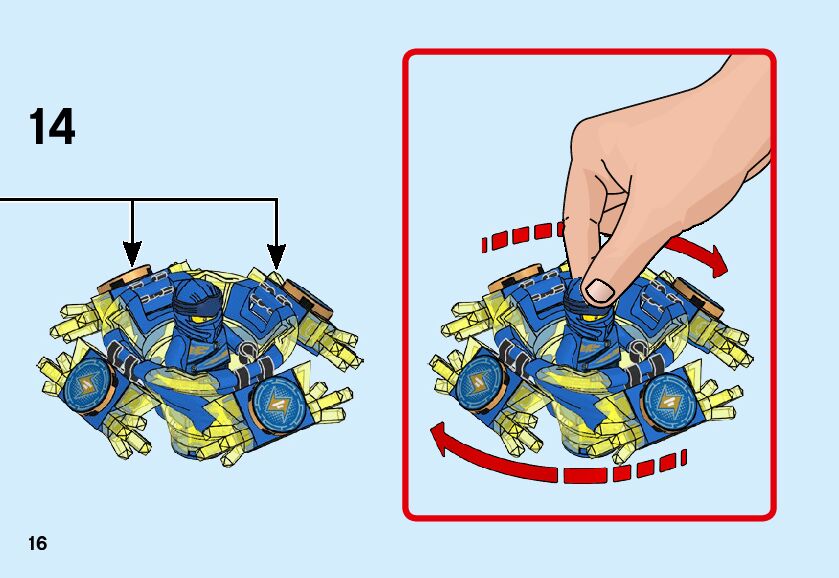 14

16