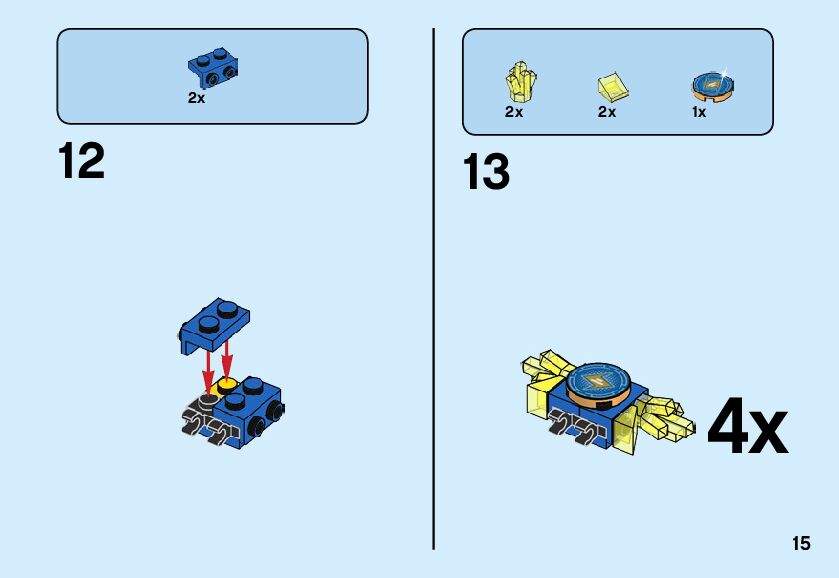 2x

12

2x 2x 1x

13

4x

15