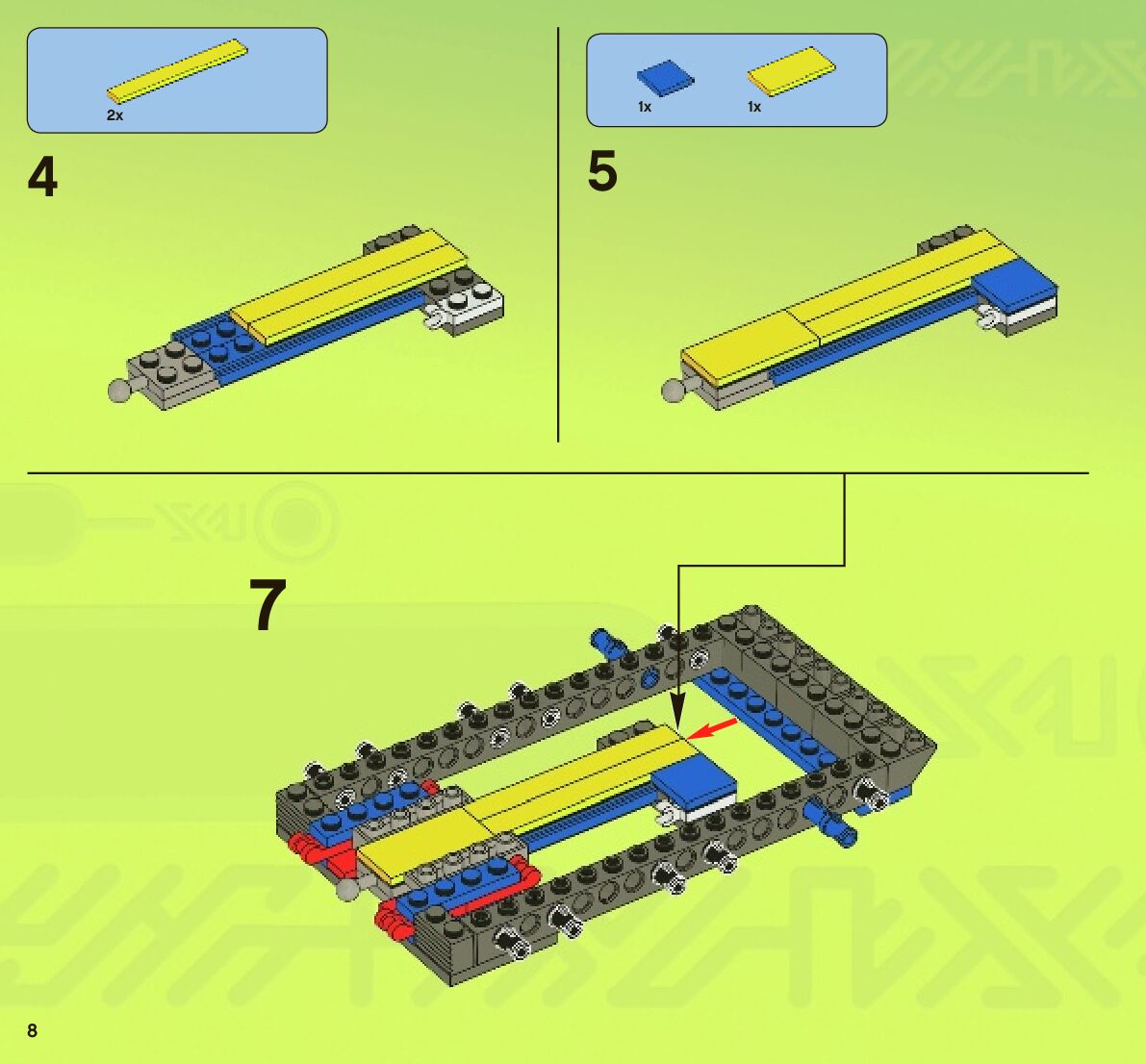 2x

4

1x 1x

5

7

8